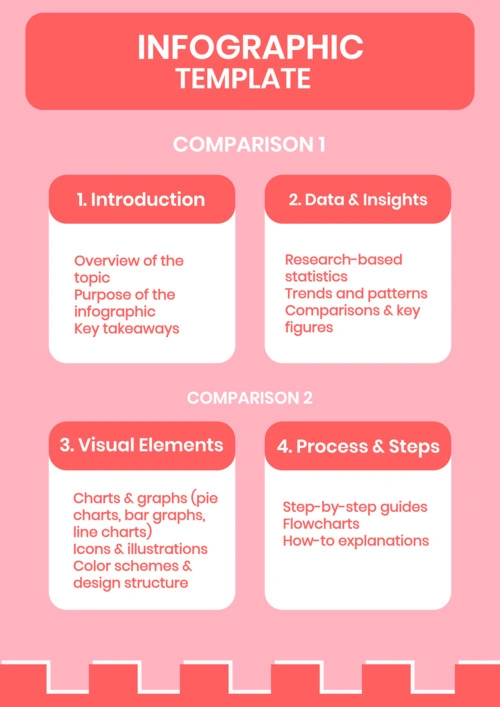 INFOGRAPHIC
TEMPLATE

COMPARISON 1

1. Introduction

Overview of the topic
Purpose of the infographic
Key takeaways

2. Data & Insights

Research-based statistics
Trends and patterns
Comparisons & key figures

COMPARISON 2

3. Visual Elements

Charts & graphs (pie charts, bar graphs, line charts)
Icons & illustrations
Color schemes & design structure

4. Process & Steps

Step-by-step guides
Flowcharts
How-to explanations